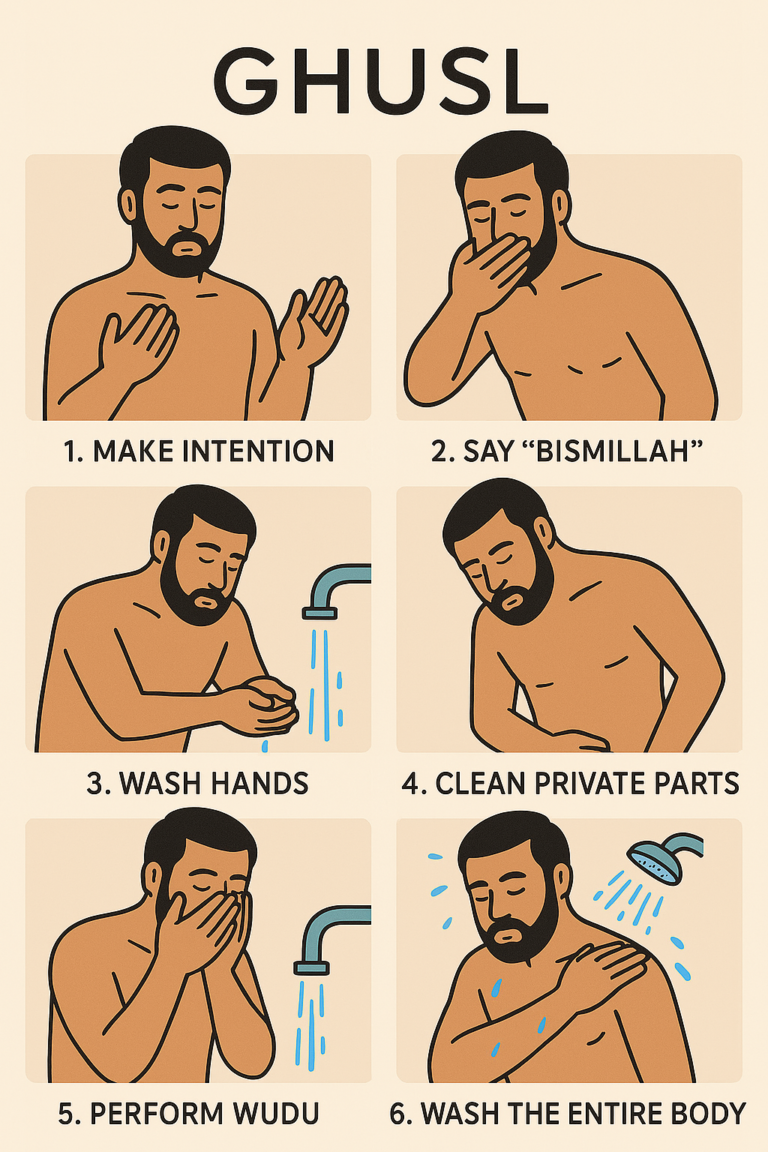 GHUSL

1. MAKE INTENTION

2. SAY “BISMILLAH”

3. WASH HANDS

4. CLEAN PRIVATE PARTS

5. PERFORM WUDU

6. WASH THE ENTIRE BODY